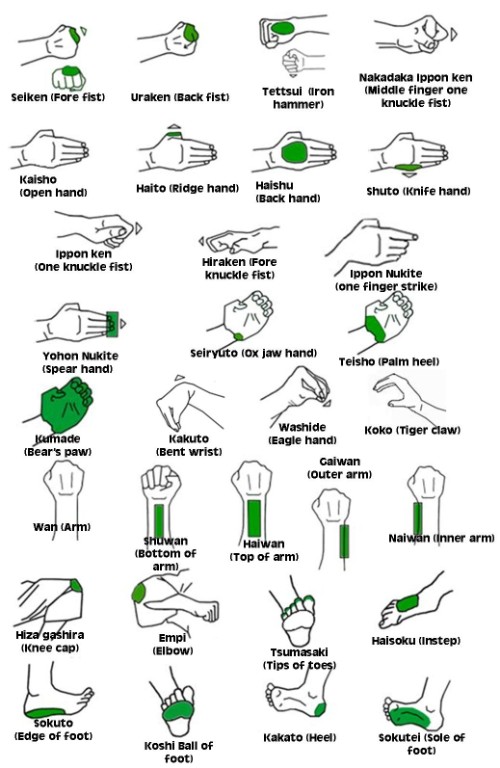 Seiken (Fore fist)

Uraken (Back fist)

Tettsui (Iron hammer)

Nakadaka Ippon ken (Middle finger one knuckle fist)

Kaisho (Open hand)

Haito (Ridge hand)

Haishu (Back hand)

Shuto (Knife hand)

Ippon ken (One knuckle fist)

Hiraken (Fore knuckle fist)

Ippon Nukite (one finger strike)

Yohon Nukite (Spear hand)

Seiryuto (Ox jaw hand)

Teisho (Palm heel)

Kumade (Bear's paw)

Kakuto (Bent wrist)

Washide (Eagle hand)

Koko (Tiger claw)

Wan (Arm)

Shuwan (Bottom of arm)

Haiwan (Top of arm)

Gaiwan (Outer arm)

Naiwan (Inner arm)

Hiza gashira (Knee cap)

Empi (Elbow)

Tsumasaki (Tips of toes)

Haisoku (Instep)

Sokuto (Edge of foot)

Koshi Ball of foot)

Kakato (Heel)

Sokutei (Sole of foot)